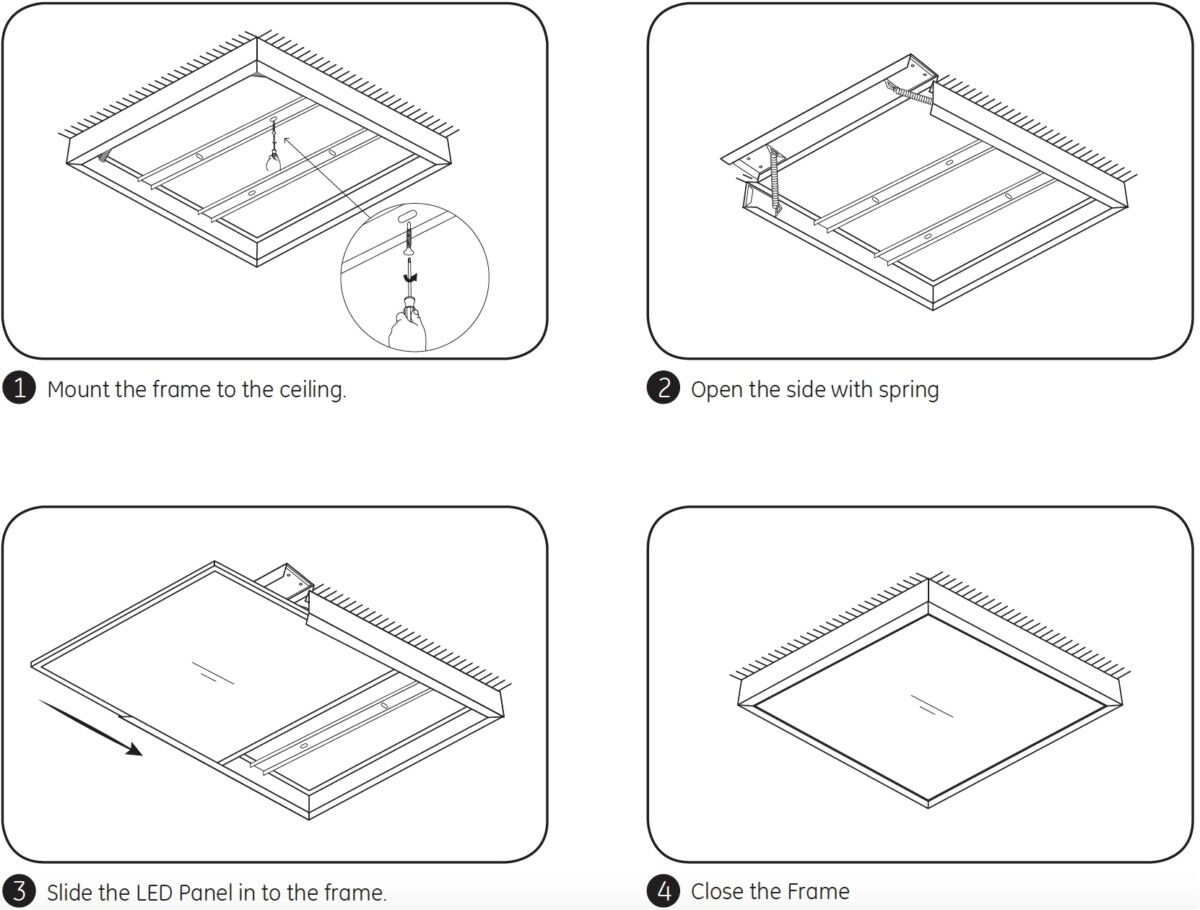 1 Mount the frame to the ceiling.

2 Open the side with spring

3 Slide the LED Panel in to the frame.

4 Close the Frame