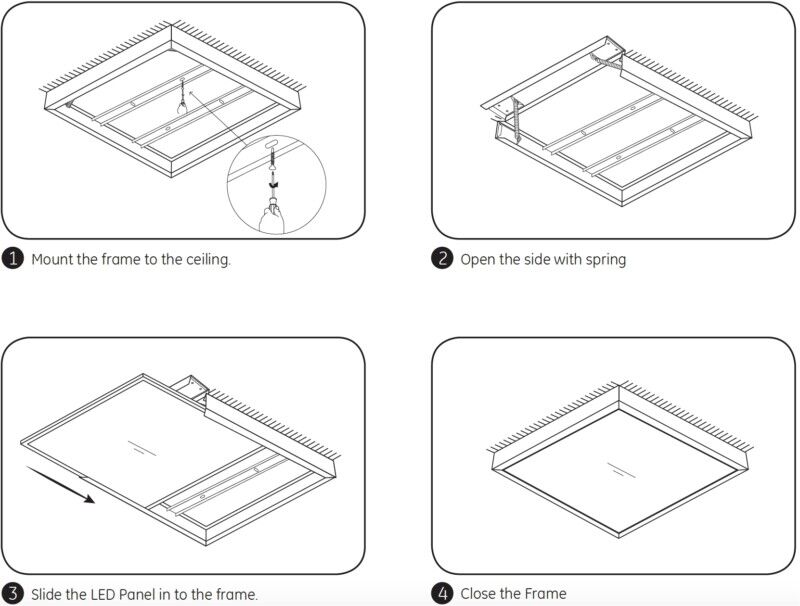 1 Mount the frame to the ceiling.

2 Open the side with spring

3 Slide the LED Panel in to the frame.

4 Close the Frame