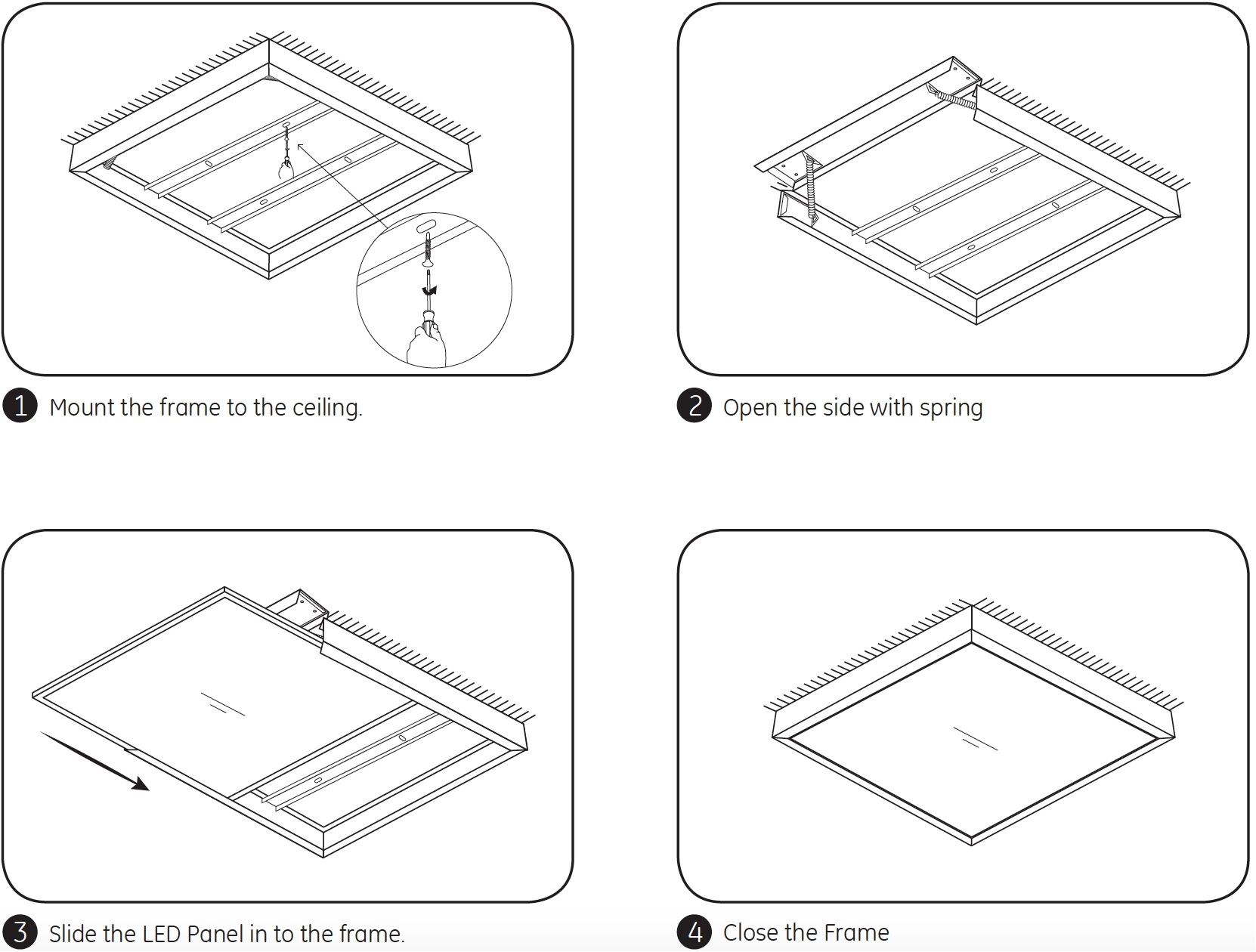 1 Mount the frame to the ceiling.

2 Open the side with spring

3 Slide the LED Panel in to the frame.

4 Close the Frame